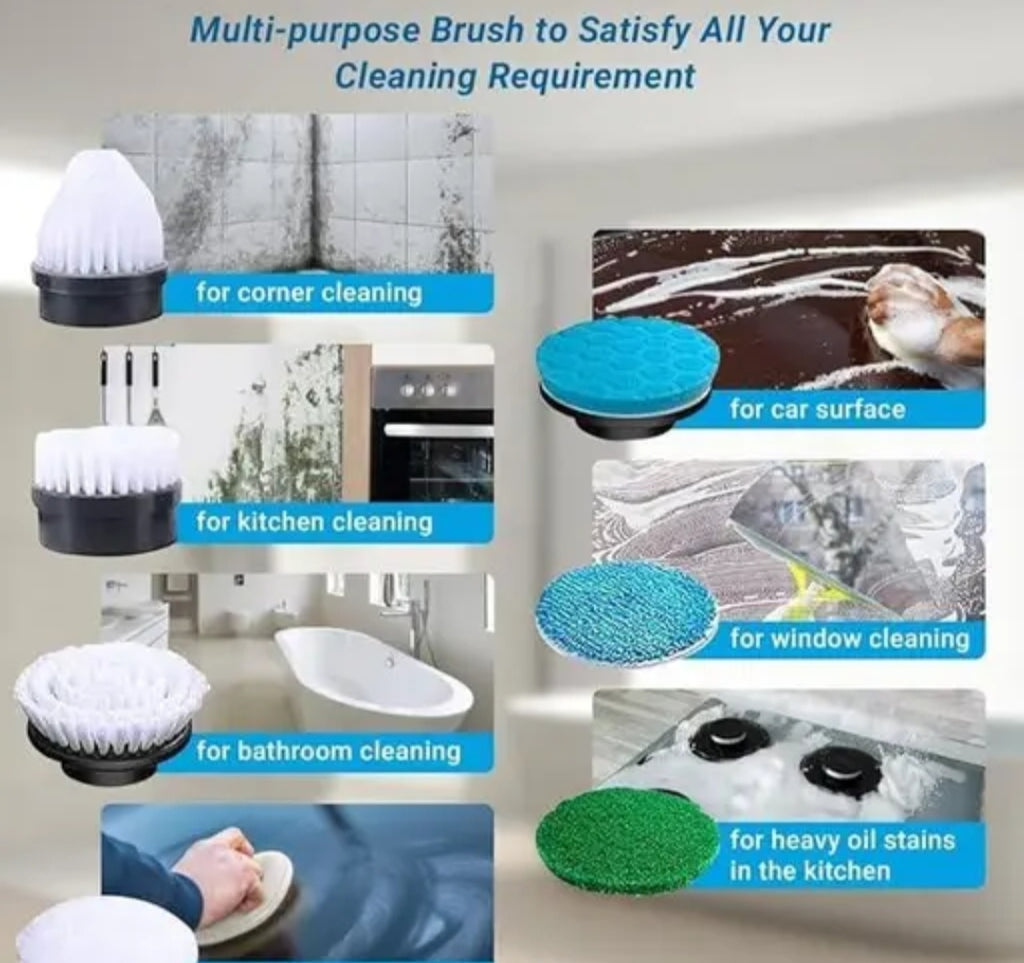 Multi-purpose Brush to Satisfy All Your Cleaning Requirement

for corner cleaning

for kitchen cleaning

for bathroom cleaning

for car surface

for window cleaning

for heavy oil stains in the kitchen